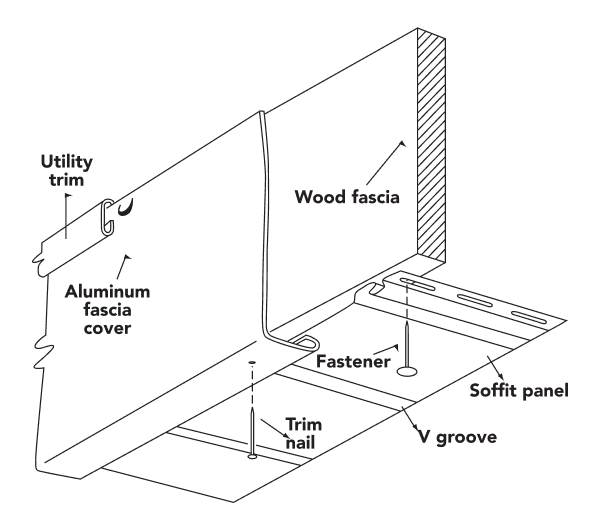 Utility trim

Wood fascia

Aluminum fascia cover

Fastener

Soffit panel

Trim nail

V groove