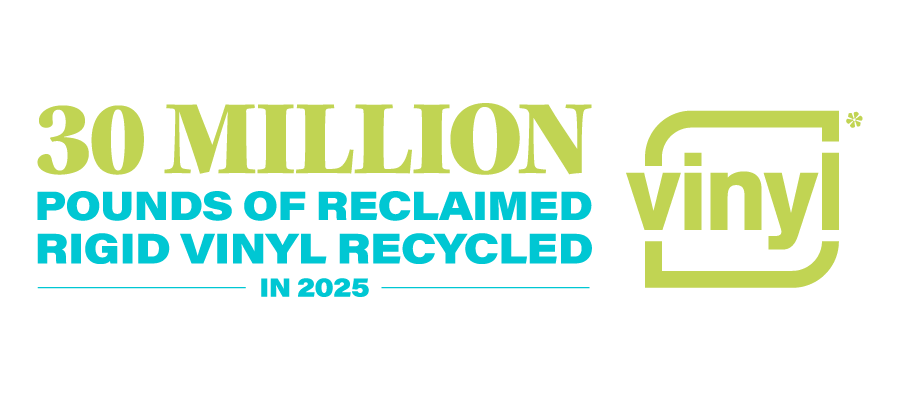 30 MILLION
POUNDS OF RECLAIMED RIGID VINYL RECYCLED
IN 2025

vinyl*