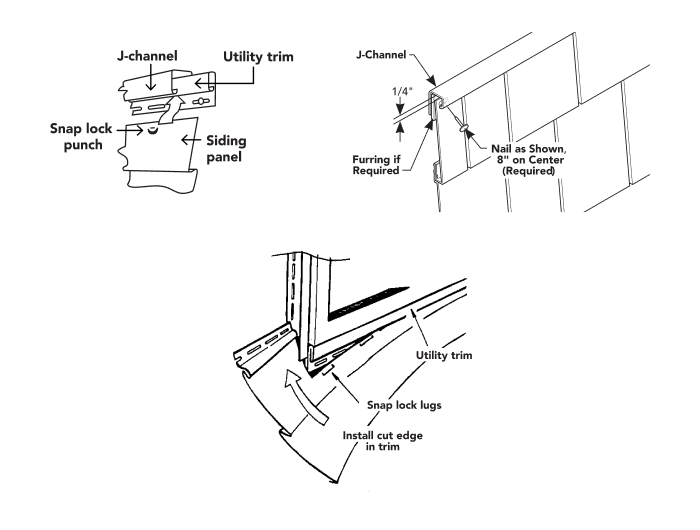 J-channel
Utility trim
Snap lock punch
Siding panel

J-Channel
1/4"
Furring if Required
Nail as Shown, 8" on Center (Required)

Utility trim
Snap lock lugs
Install cut edge in trim