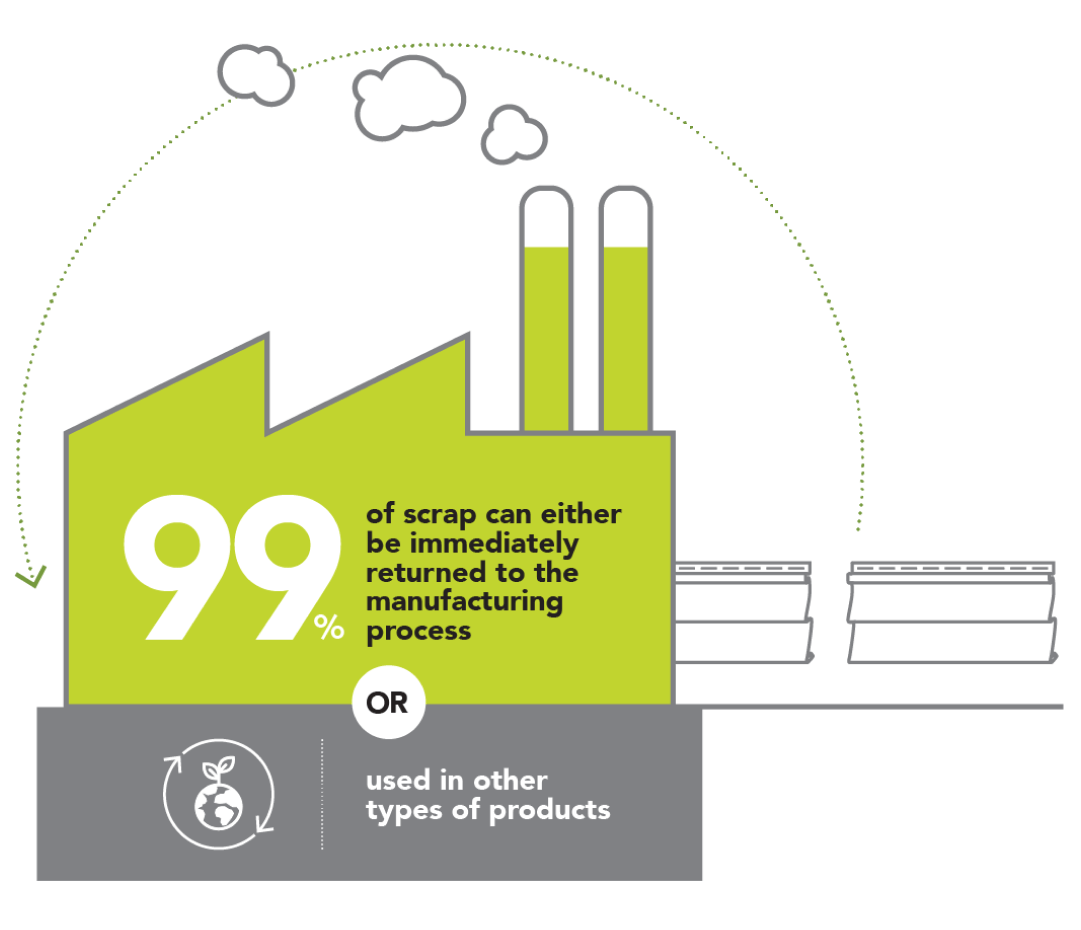 99%

of scrap can either be immediately returned to the manufacturing process

OR

used in other types of products